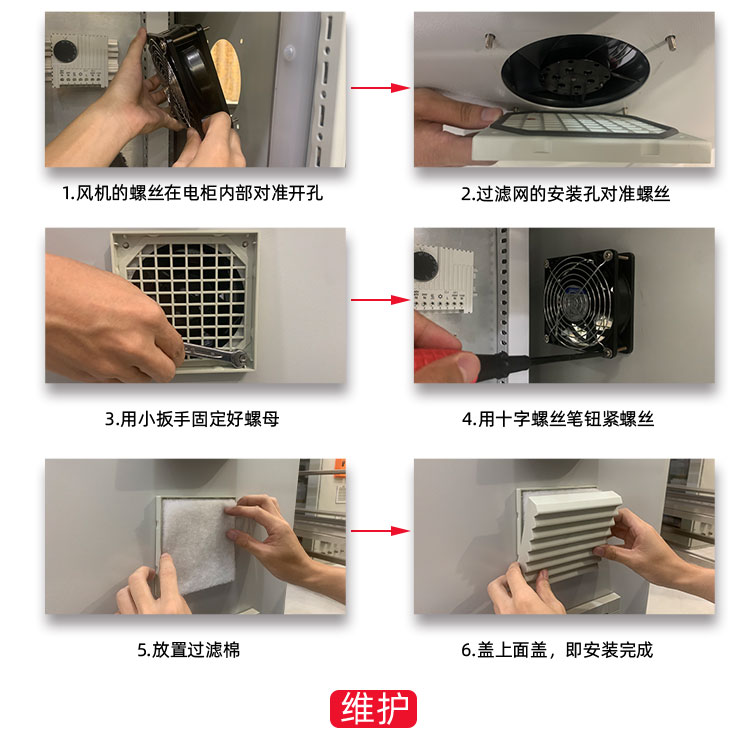 1.风机的螺丝在电柜内部对准开孔

2.过滤网的安装孔对准螺丝

3.用小扳手固定好螺母

4.用十字螺丝笔钮紧螺丝

5.放置过滤棉

6.盖上面盖，即安装完成

维护